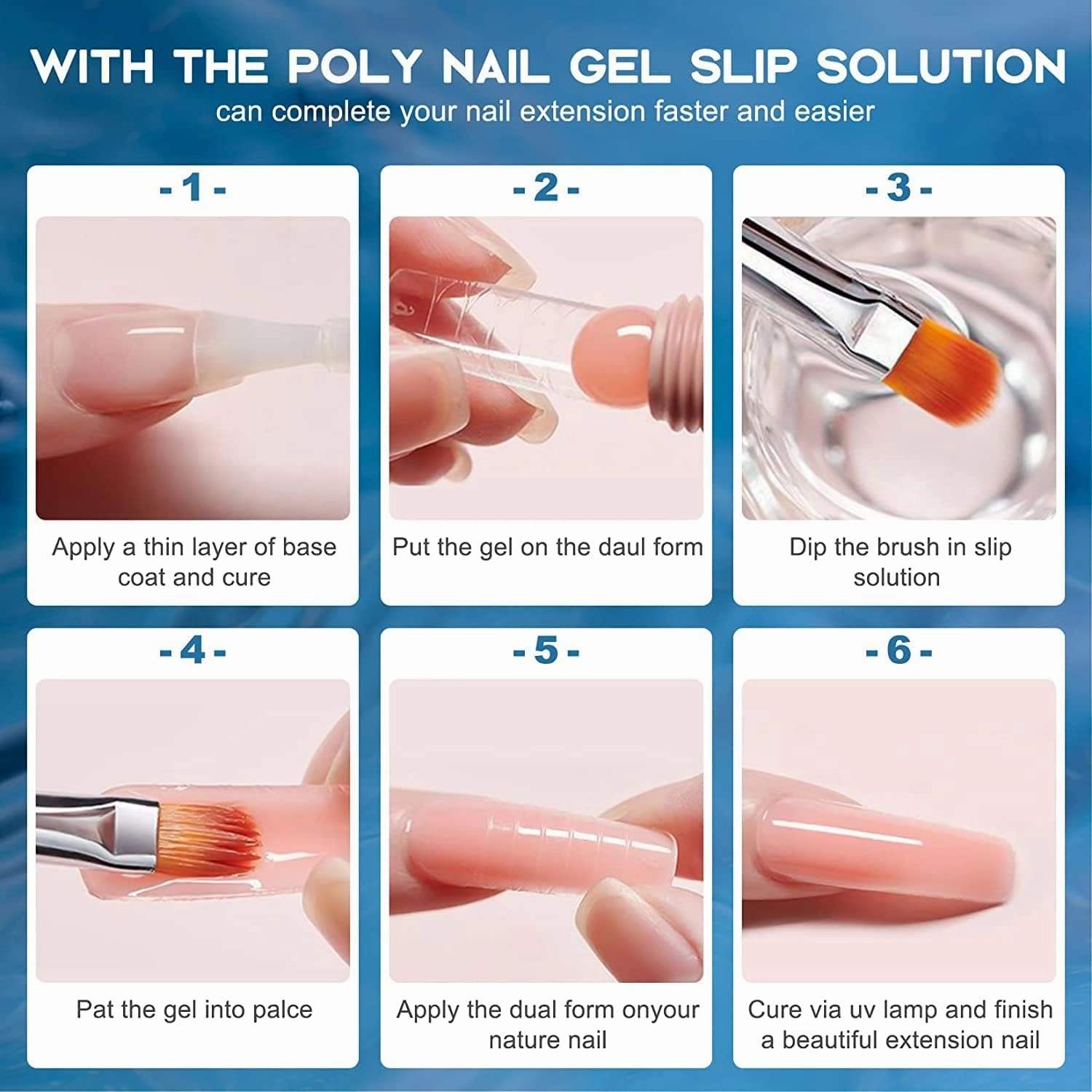 WITH THE POLY NAIL GEL SLIP SOLUTION
can complete your nail extension faster and easier

- 1 -
Apply a thin layer of base coat and cure

- 2 -
Put the gel on the daul form

- 3 -
Dip the brush in slip solution

- 4 -
Pat the gel into palce

- 5 -
Apply the dual form onyour nature nail

- 6 -
Cure via uv lamp and finish a beautiful extension nail