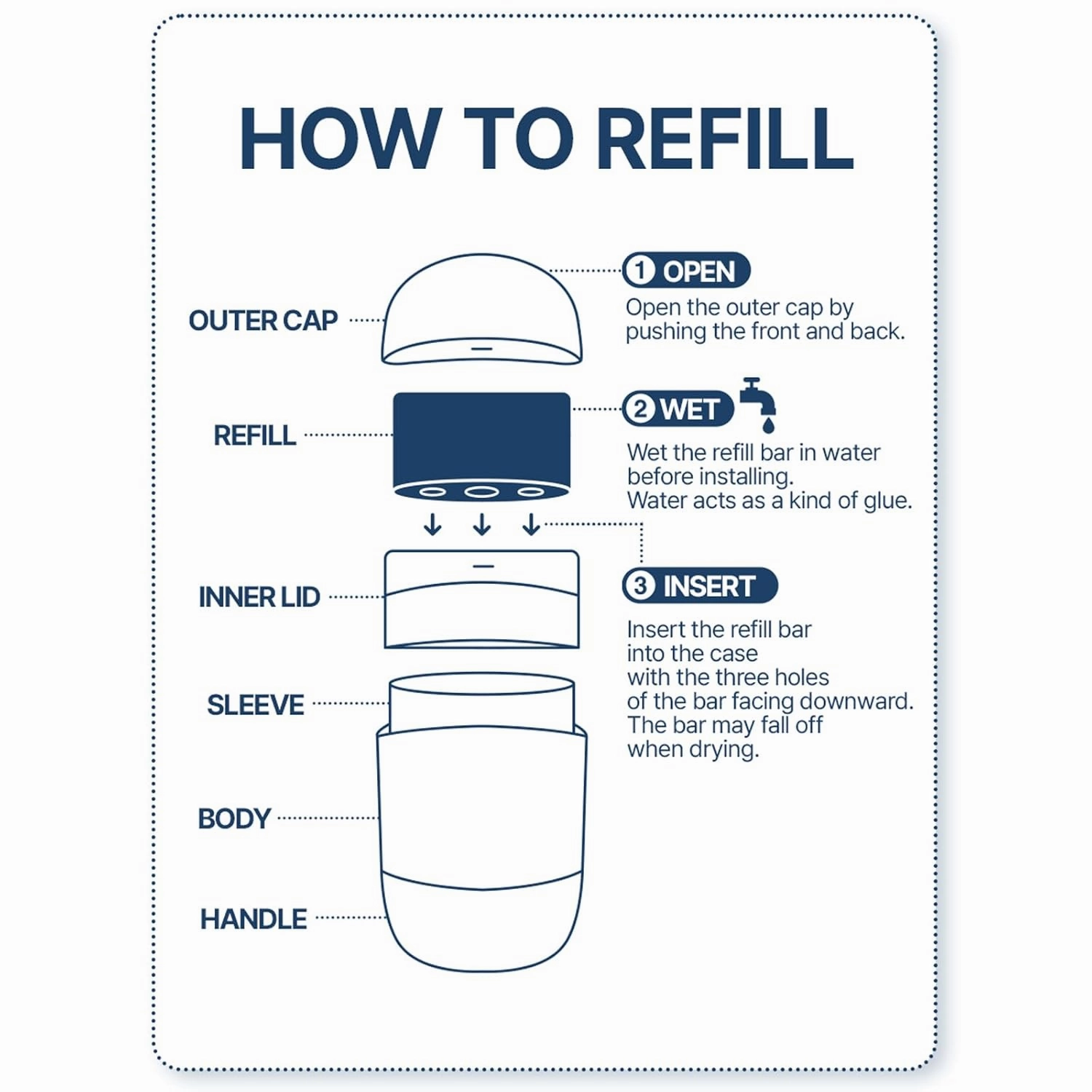 HOW TO REFILL

OUTER CAP

REFILL

INNER LID

SLEEVE

BODY

HANDLE

1 OPEN
Open the outer cap by pushing the front and back.

2 WET
Wet the refill bar in water before installing.
Water acts as a kind of glue.

3 INSERT
Insert the refill bar into the case with the three holes of the bar facing downward.
The bar may fall off when drying.