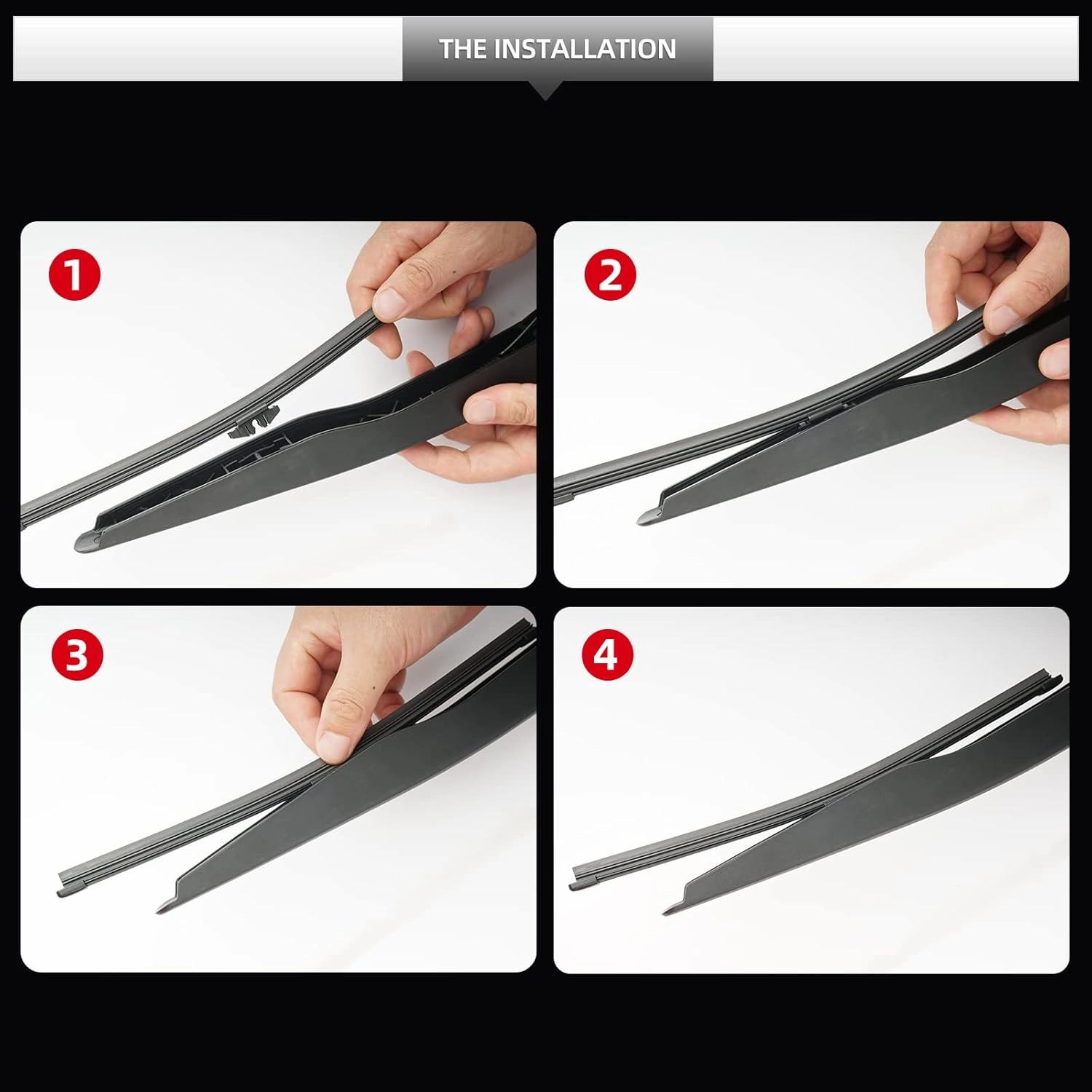 THE INSTALLATION

1

2

3

4