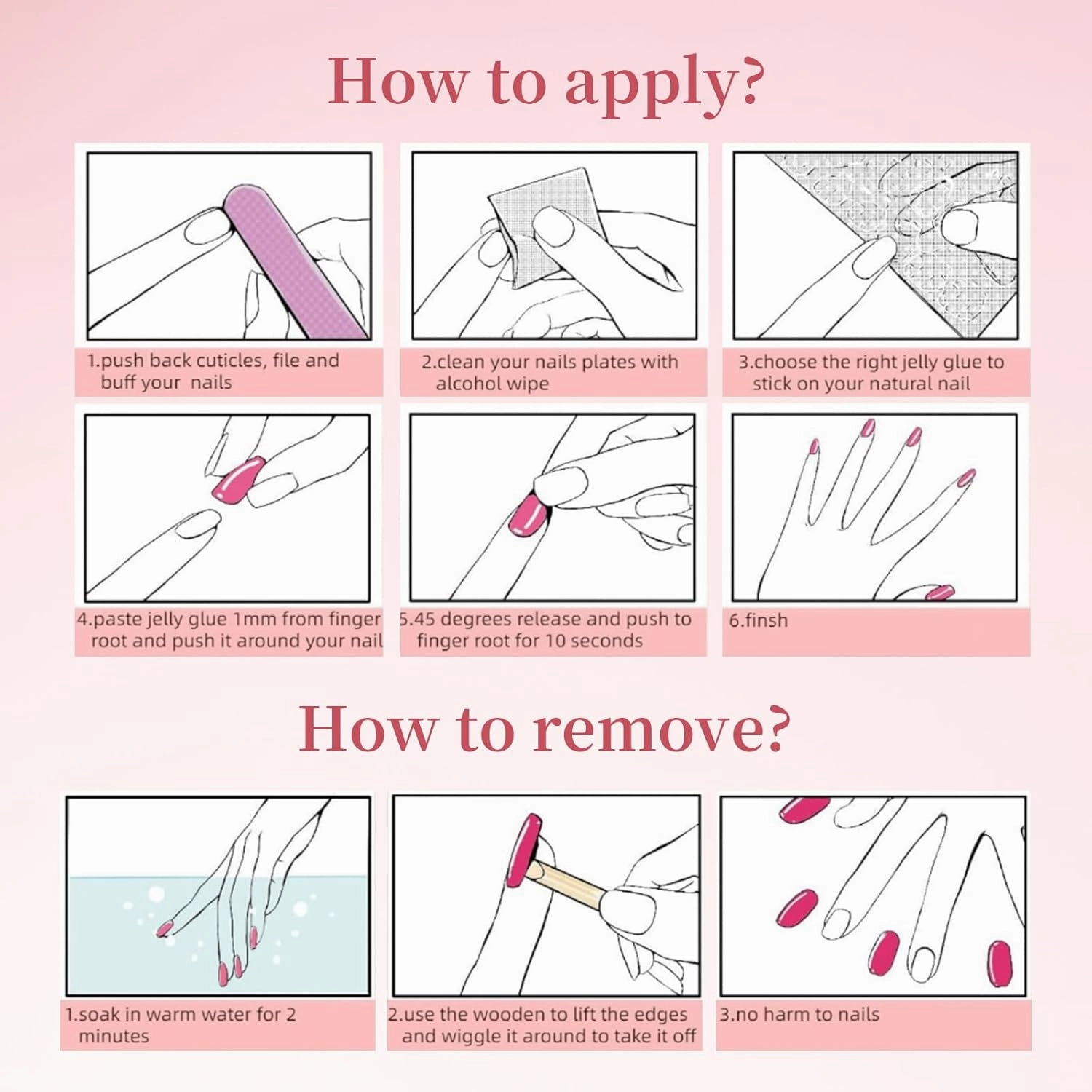 How to apply?

1.push back cuticles, file and buff your nails

2.clean your nails plates with alcohol wipe

3.choose the right jelly glue to stick on your natural nail

4.paste jelly glue 1mm from finger root and push it around your nail

5.45 degrees release and push to finger root for 10 seconds

6.finsh

How to remove?

1.soak in warm water for 2 minutes

2.use the wooden to lift the edges and wiggle it around to take it off

3.no harm to nails