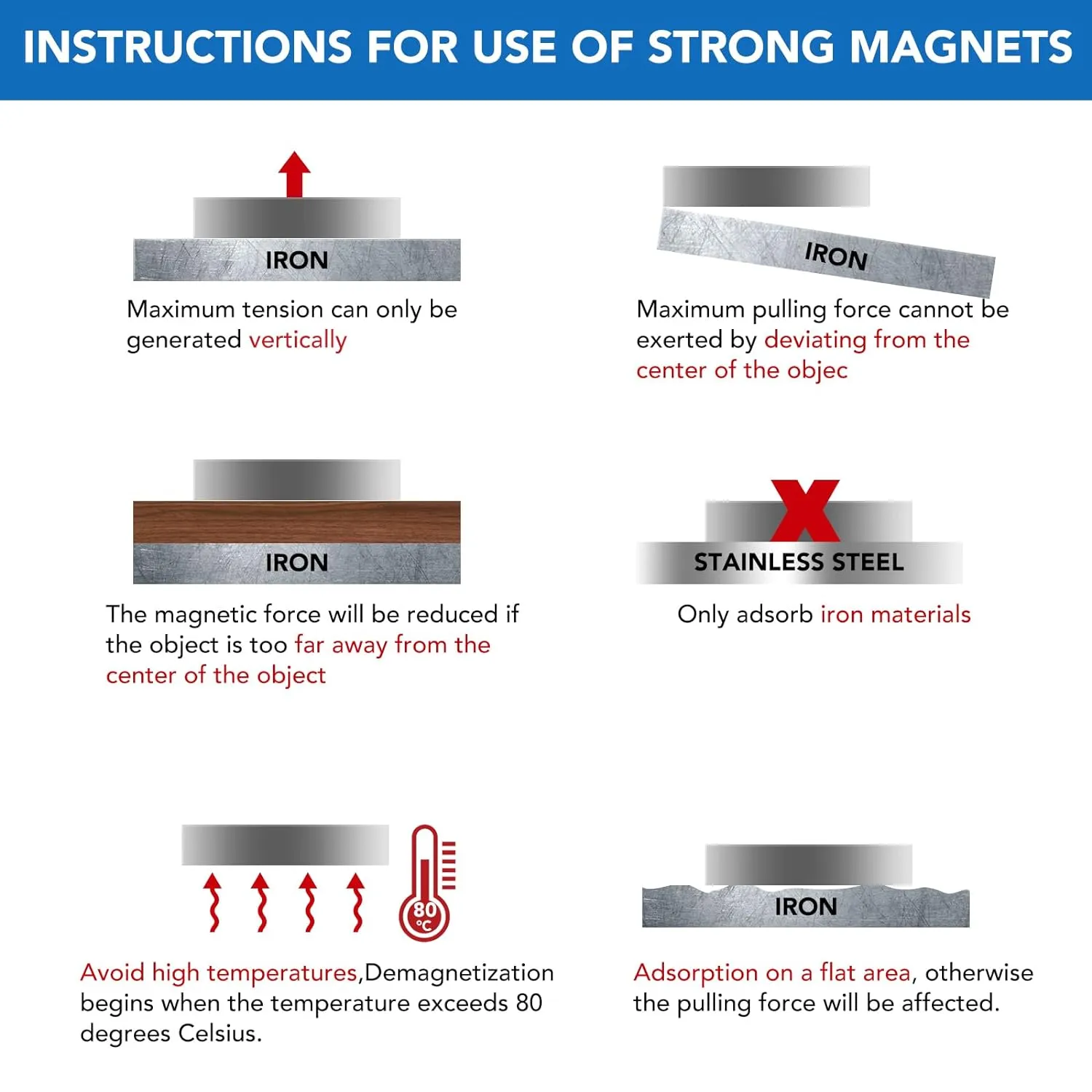 INSTRUCTIONS FOR USE OF STRONG MAGNETS

IRON

Maximum tension can only be generated vertically

IRON

Maximum pulling force cannot be exerted by deviating from the center of the objec

IRON

The magnetic force will be reduced if the object is too far away from the center of the object

STAINLESS STEEL

Only adsorb iron materials

80 °C

Avoid high temperatures,Demagnetization begins when the temperature exceeds 80 degrees Celsius.

IRON

Adsorption on a flat area, otherwise the pulling force will be affected.