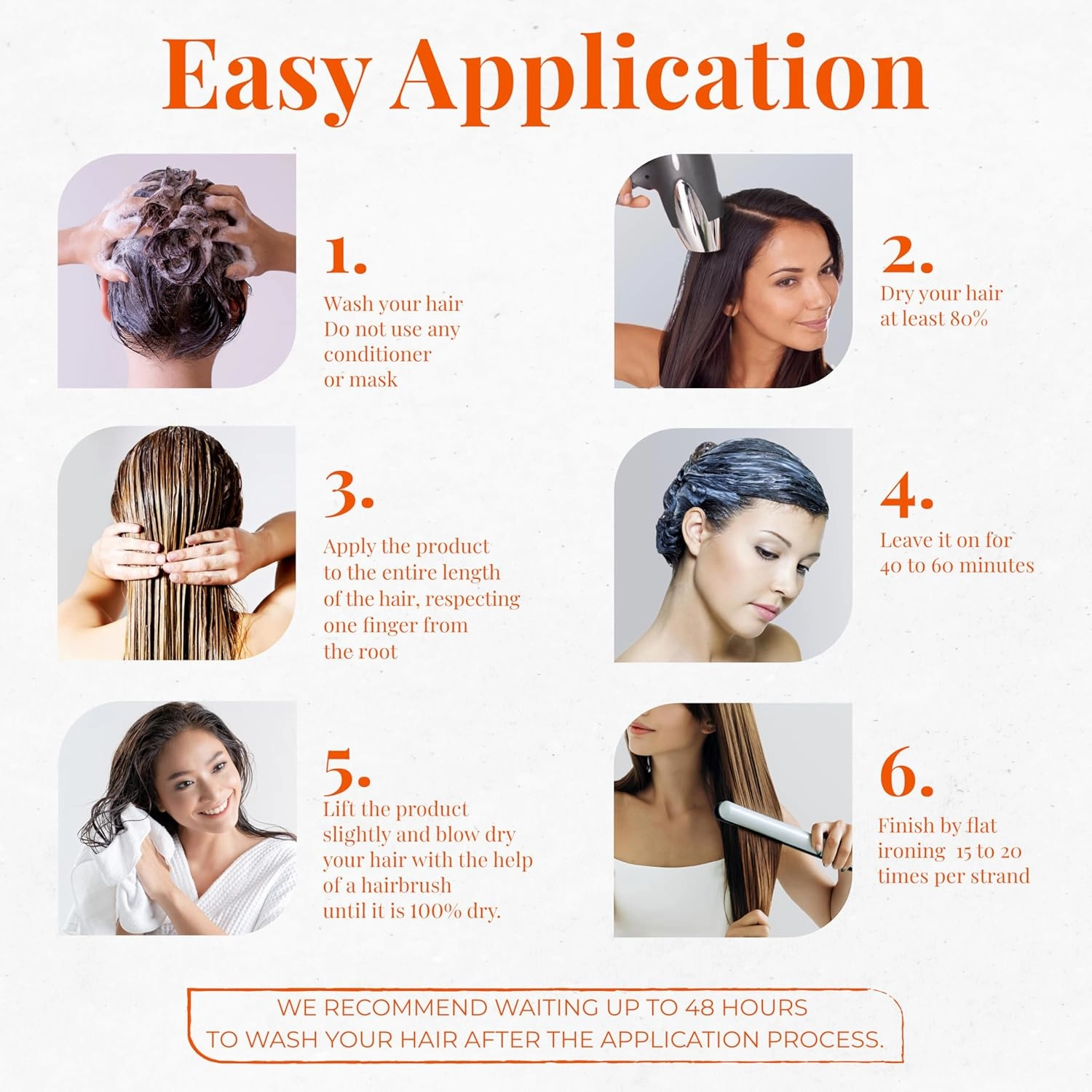 Easy Application

1.
Wash your hair
Do not use any conditioner or mask

2.
Dry your hair at least 80%

3.
Apply the product to the entire length of the hair, respecting one finger from the root

4.
Leave it on for 40 to 60 minutes

5.
Lift the product slightly and blow dry your hair with the help of a hairbrush until it is 100% dry.

6.
Finish by flat ironing 15 to 20 times per strand

WE RECOMMEND WAITING UP TO 48 HOURS TO WASH YOUR HAIR AFTER THE APPLICATION PROCESS.