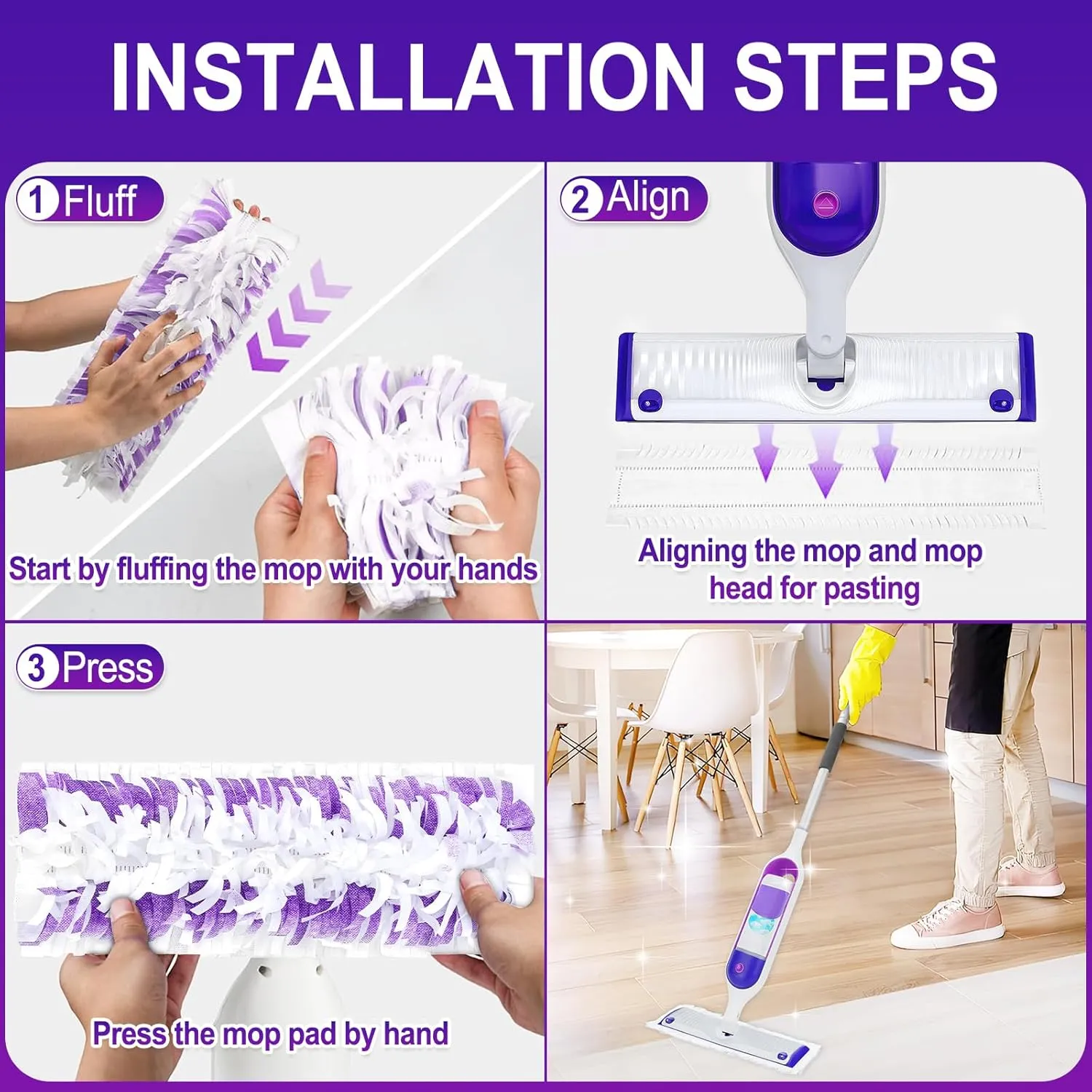 INSTALLATION STEPS

1 Fluff

Start by fluffing the mop with your hands

2 Align

Aligning the mop and mop head for pasting

3 Press

Press the mop pad by hand